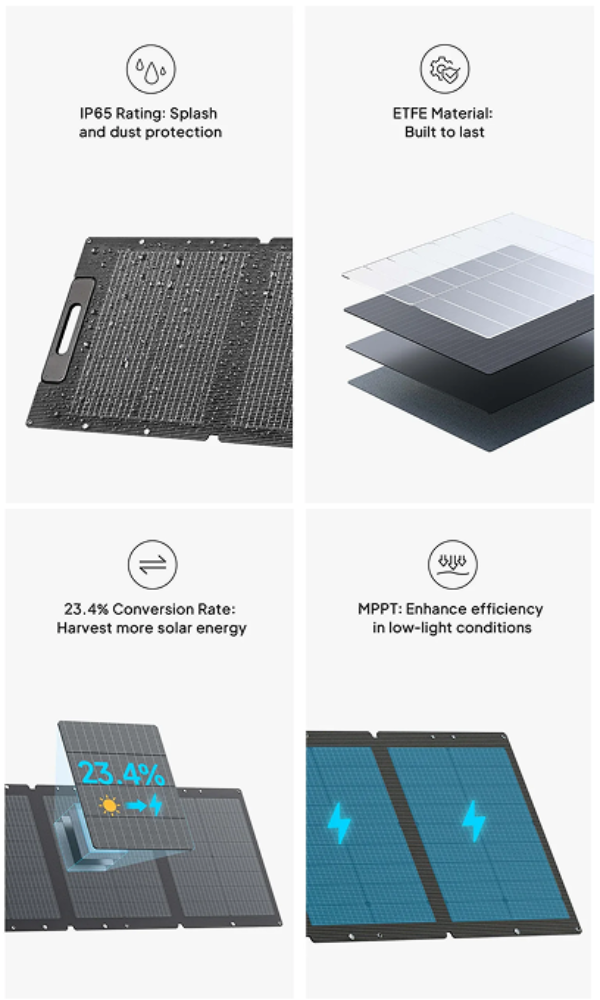 IP65 Rating: Splash and dust protection

ETFE Material: Built to last

23.4% Conversion Rate: Harvest more solar energy

23.4%

MPPT: Enhance efficiency in low-light conditions